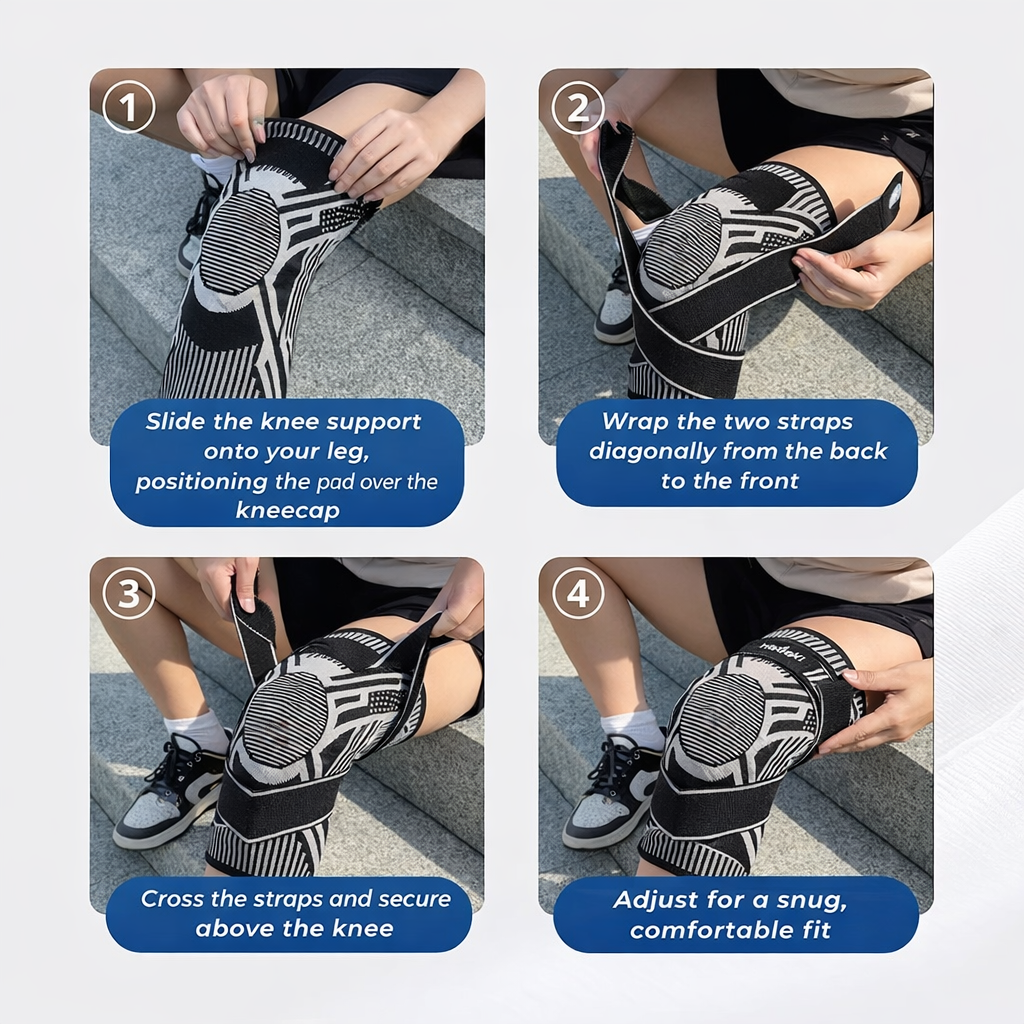 1

Slide the knee support onto your leg, positioning the pad over the kneecap

2

Wrap the two straps diagonally from the back to the front

3

Cross the straps and secure above the knee

4

Adjust for a snug, comfortable fit