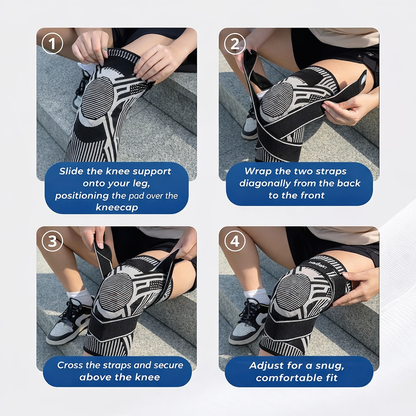 1

Slide the knee support onto your leg, positioning the pad over the kneecap

2

Wrap the two straps diagonally from the back to the front

3

Cross the straps and secure above the knee

4

Adjust for a snug, comfortable fit